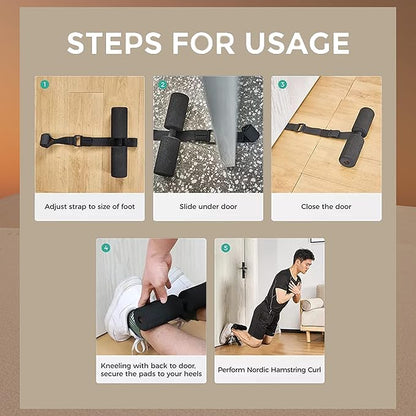 STEPS FOR USAGE

1

Adjust strap to size of foot

2

Slide under door

3

Close the door

4

Kneeling with back to door, secure the pads to your heels

5

Perform Nordic Hamstring Curl