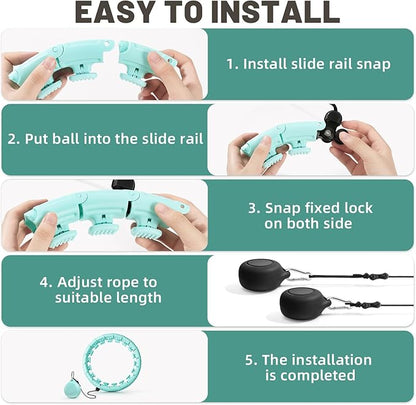 EASY TO INSTALL

1. Install slide rail snap

2. Put ball into the slide rail

3. Snap fixed lock on both side

4. Adjust rope to suitable length

5. The installation is completed