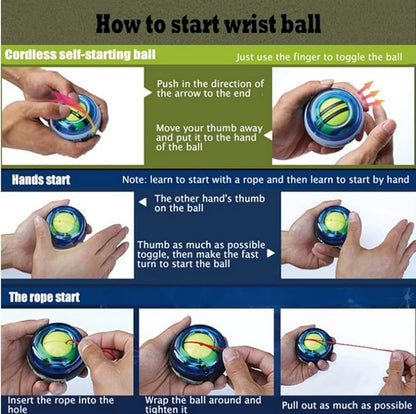 How to start wrist ball

Cordless self-starting ball

Just use the finger to toggle the ball

Push in the direction of the arrow to the end

Move your thumb away and put it to the hand of the ball

Hands start

Note: learn to start with a rope and then learn to start by hand

The other hand's thumb on the ball

Thumb as much as possible toggle, then make the fast turn to start the ball

The rope start

Insert the rope into the hole

Wrap the ball around and tighten it

Pull out as much as possible