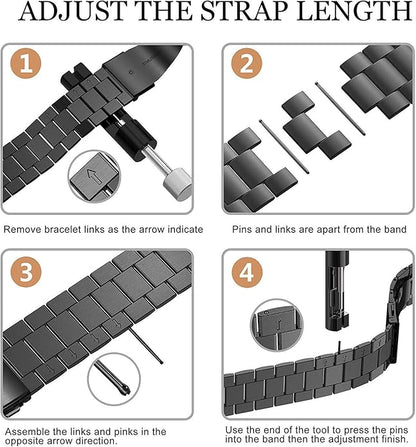 ADJUST THE STRAP LENGTH

1

Remove bracelet links as the arrow indicate

2

Pins and links are apart from the band

3

Assemble the links and pinks in the opposite arrow direction.

4

Use the end of the tool to press the pins into the band then the adjustment finish.