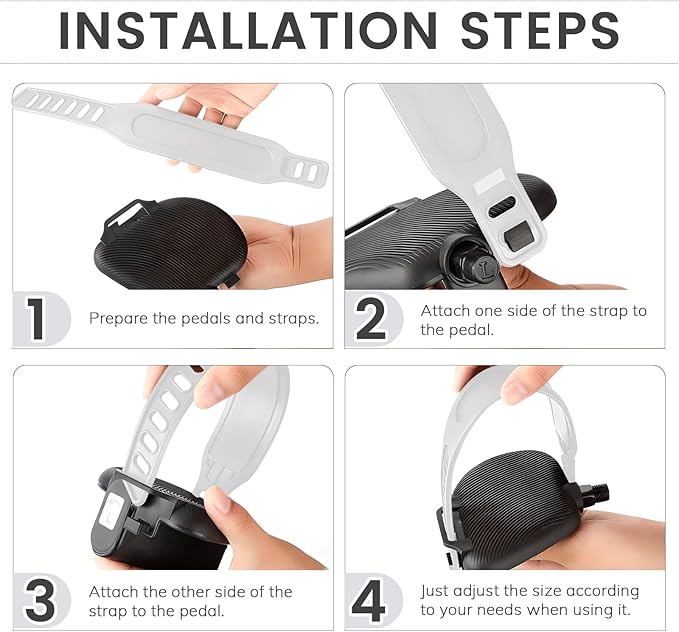 INSTALLATION STEPS

1 Prepare the pedals and straps.

2 Attach one side of the strap to the pedal.

3 Attach the other side of the strap to the pedal.

4 Just adjust the size according to your needs when using it.