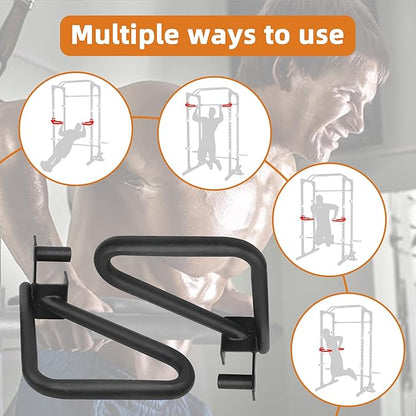 Multiple ways to use