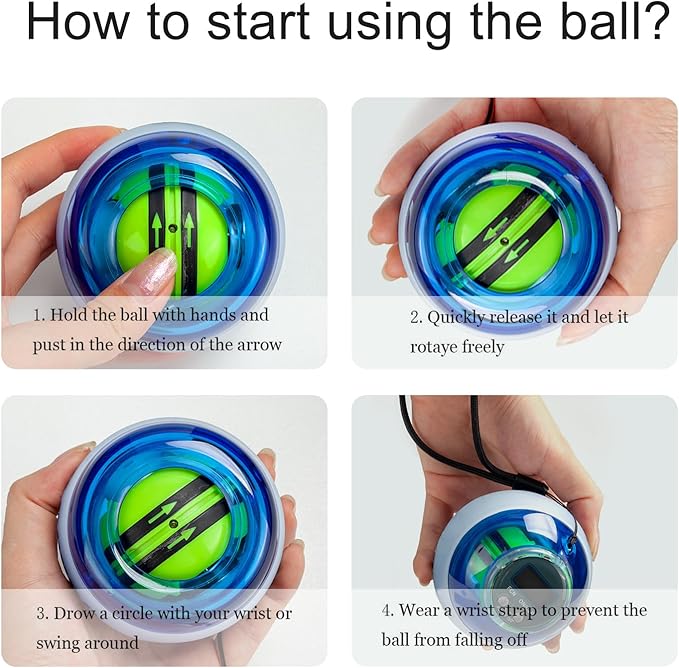 How to start using the ball?

1. Hold the ball with hands and pust in the direction of the arrow

2. Quickly release it and let it rotaye freely

3. Drow a circle with your wrist or swing around

4. Wear a wrist strap to prevent the ball from falling off