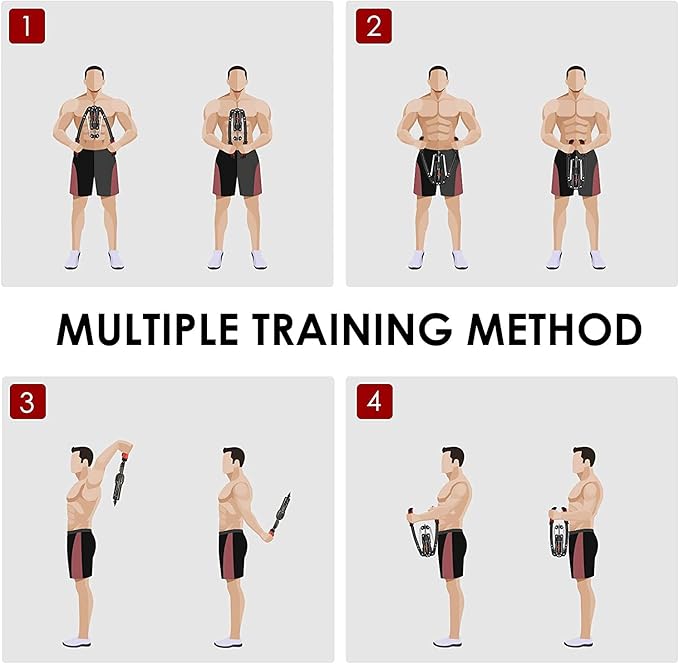 1

2

MULTIPLE TRAINING METHOD

3

4